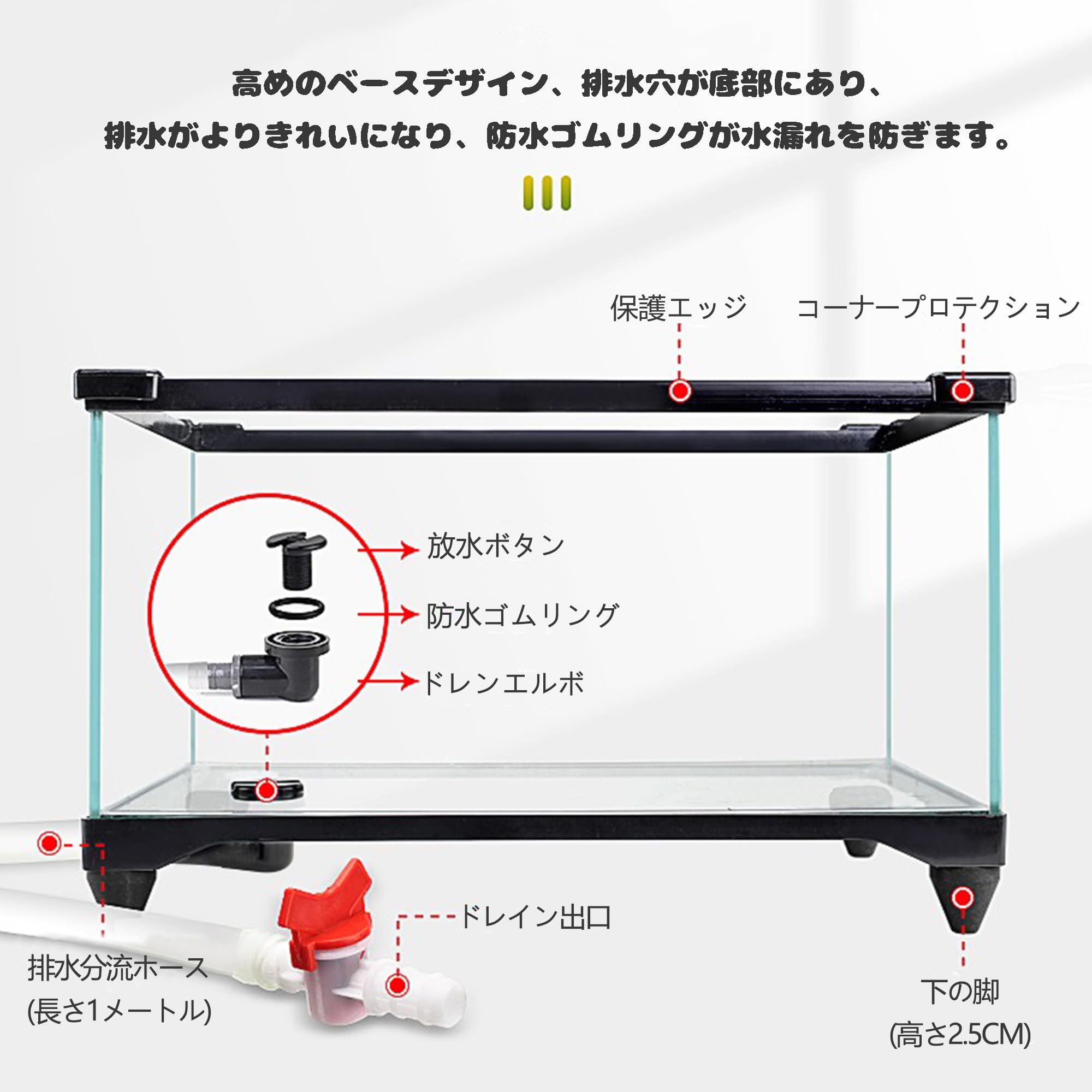 高めのベースデザイン、排水穴が底部にあり、
排水がよりきれいになり、防水ゴムリングが水漏れを防ぎます。

保護エッジ

コーナープロテクション

放水ボタン

防水ゴムリング

ドレンエルボ

ドレイン出口

排水分流ホース
(長さ1メートル)

下の脚
(高さ2.5CM)